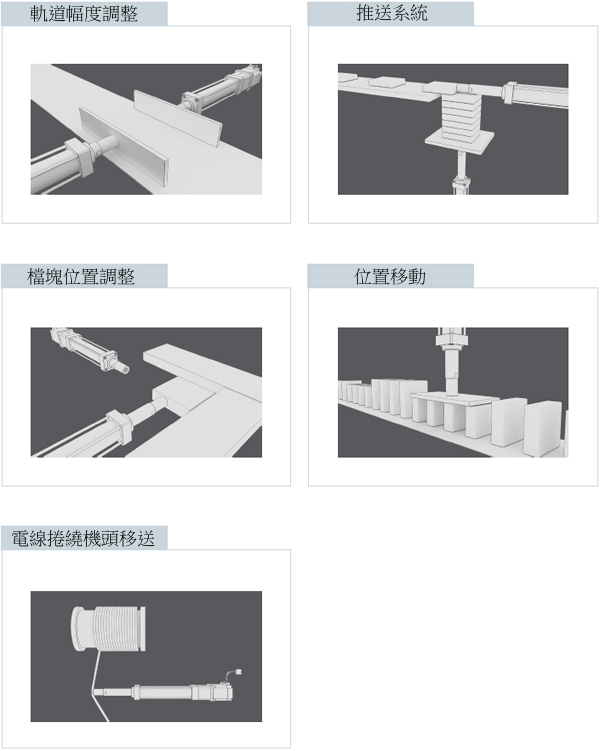 軌道幅度調整

推送系統

檔塊位置調整

位置移動

電線捲繞機頭移送